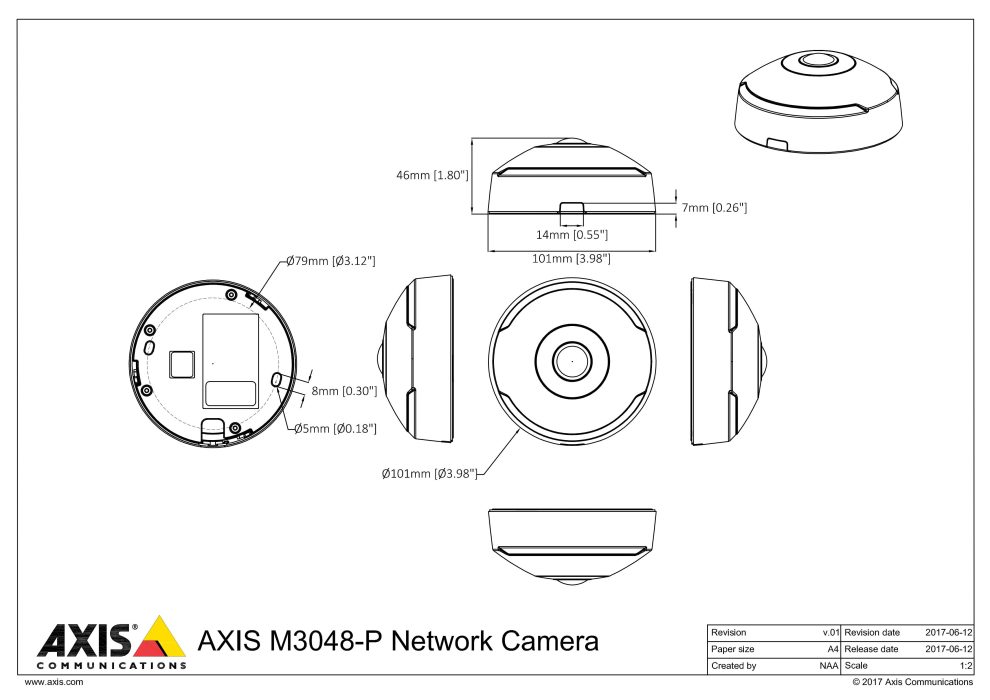 46mm [1.80"]

7mm [0.26"]

14mm [0.55"]

101mm [3.98"]

Ø79mm [Ø3.12"]

8mm [0.30"]

Ø5mm [Ø0.18"]

Ø101mm [Ø3.98"]

AXIS COMMUNICATIONS

AXIS M3048-P Network Camera

| Revision | v.01 | Revision date | 2017-06-12 |
|---|---|---|---|
| Paper size | A4 | Release date | 2017-06-12 |
| Created by | NAA | Scale | 1:2 |

www.axis.com

© 2017 Axis Communications